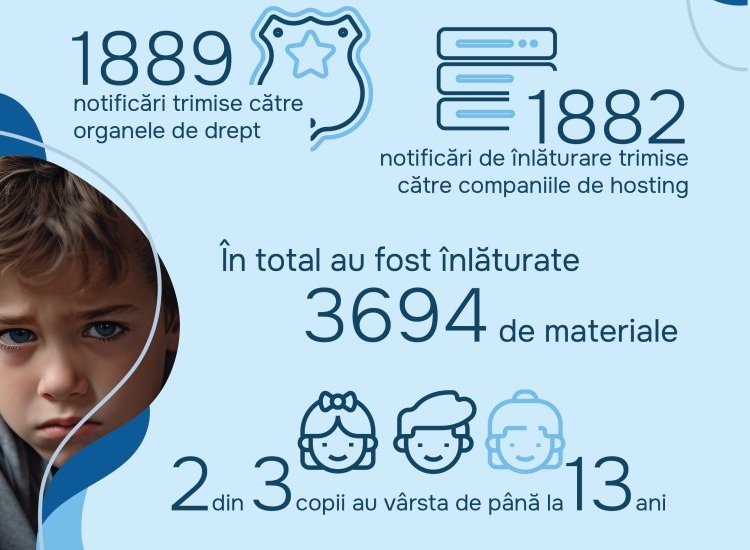 1889
notificări trimise către organele de drept

1882
notificări de înlăturare trimise către companiile de hosting

În total au fost înlăturate
3694 de materiale

2 din 3 copii au vârsta de până la 13 ani